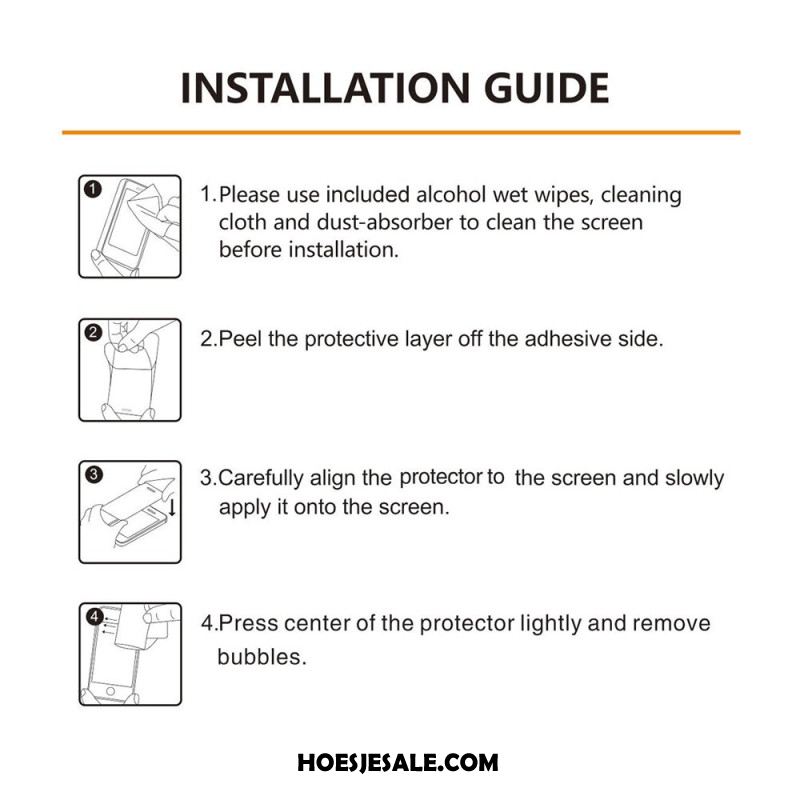 INSTALLATION GUIDE

1

1.Please use included alcohol wet wipes, cleaning cloth and dust-absorber to clean the screen before installation.

2

2.Peel the protective layer off the adhesive side.

3

3.Carefully align the protector to the screen and slowly apply it onto the screen.

4

4.Press center of the protector lightly and remove bubbles.

HOESJESALE.COM