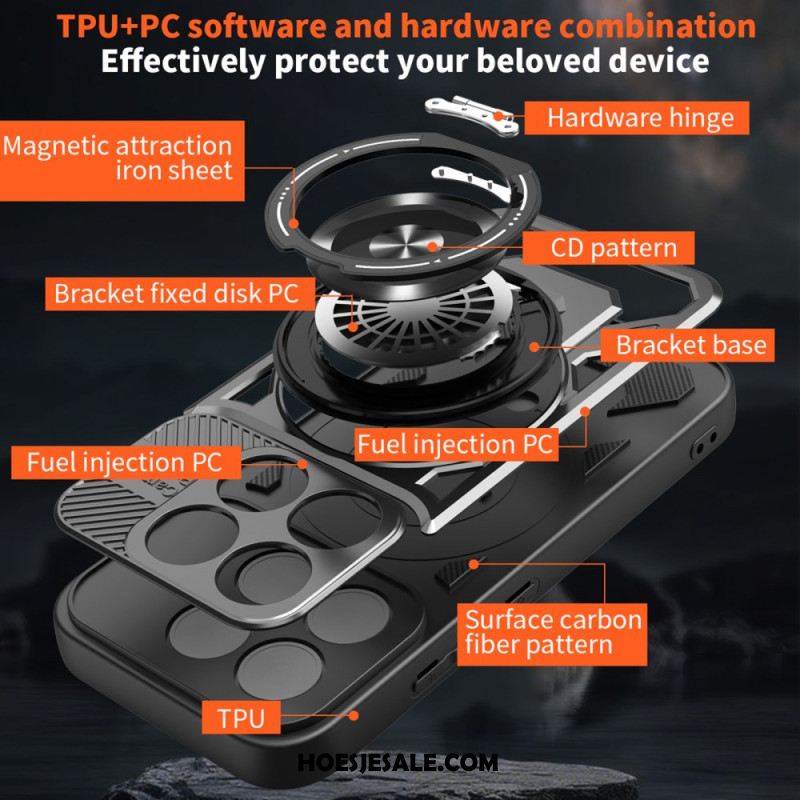 TPU+PC software and hardware combination
Effectively protect your beloved device

Hardware hinge

Magnetic attraction iron sheet

CD pattern

Bracket fixed disk PC

Bracket base

Fuel injection PC

Fuel injection PC

Surface carbon fiber pattern

TPU

HOESJESALE.COM