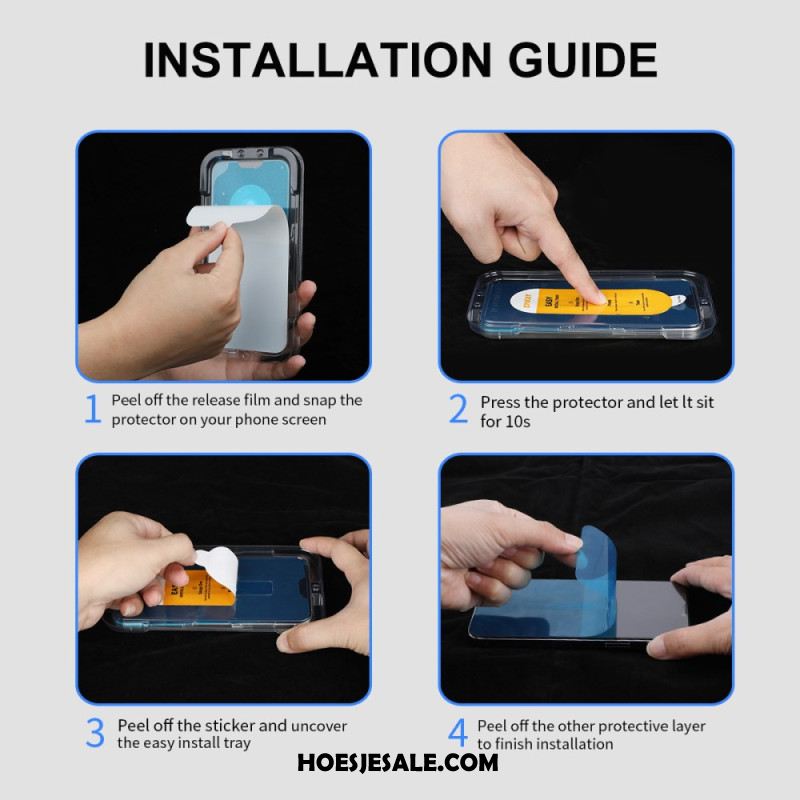 INSTALLATION GUIDE

1 Peel off the release film and snap the protector on your phone screen

2 Press the protector and let lt sit for 10s

3 Peel off the sticker and uncover the easy install tray

4 Peel off the other protective layer to finish installation

HOESJESALE.COM